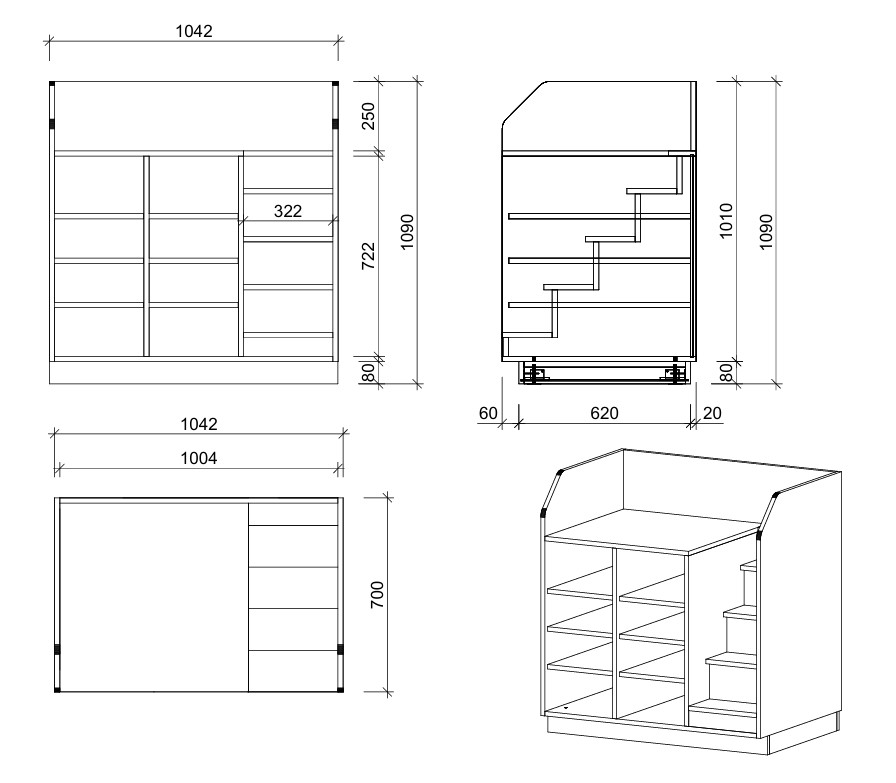 1042
250
322
722
1090
80
1010
1090
80
60
620
20
1042
1004
700